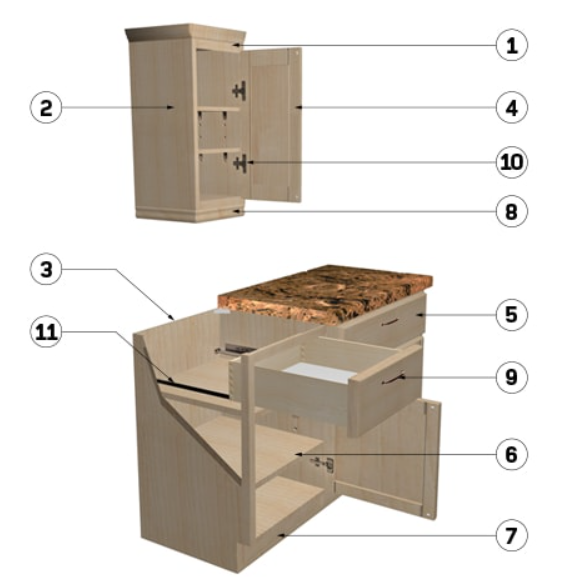 1
2
4
10
8
3
5
11
9
6
7